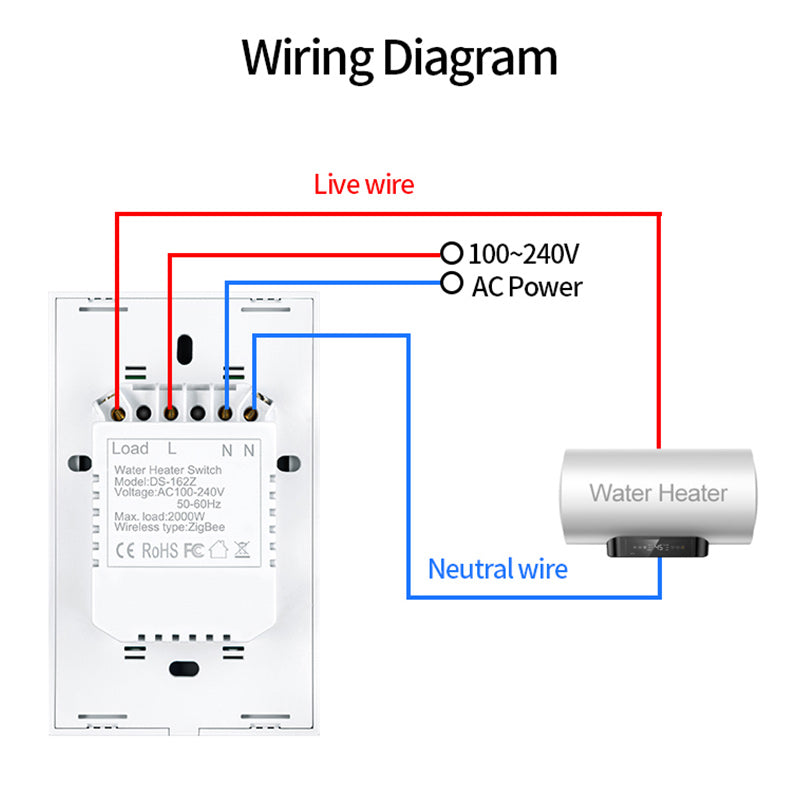 Wiring Diagram

Live wire

100~240V
AC Power

Load L N N

Water Heater Switch
Model:DS-162Z
Voltage:AC100-240V
50-60Hz
Max. load:2000W
Wireless type:ZigBee

CE RoHS FC

Water Heater

Neutral wire