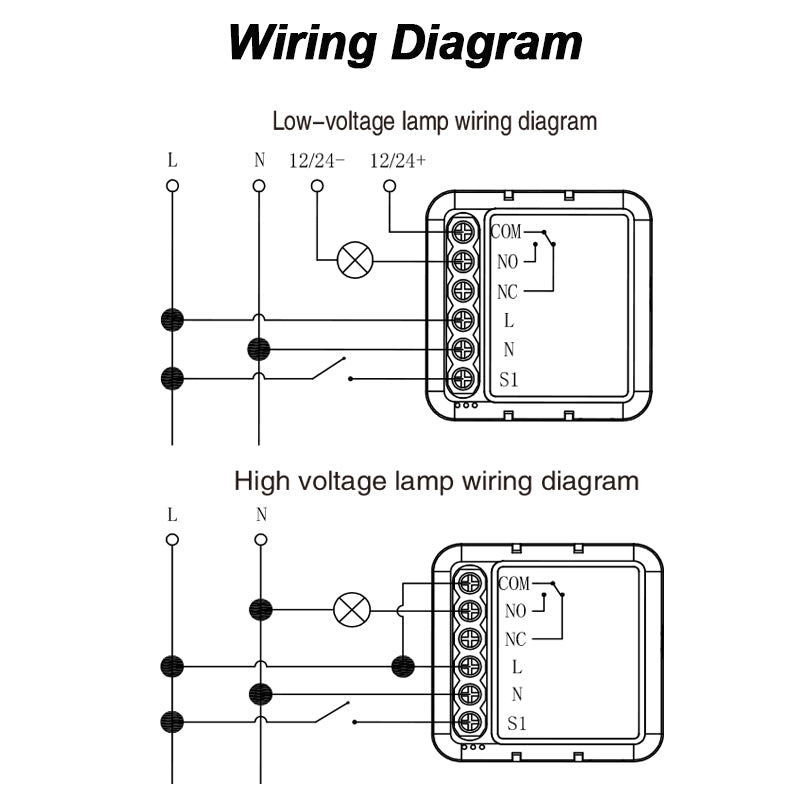 Wiring Diagram

Low-voltage lamp wiring diagram

L N 12/24- 12/24+

COM
NO
NC
L
N
S1

High voltage lamp wiring diagram

L N

COM
NO
NC
L
N
S1