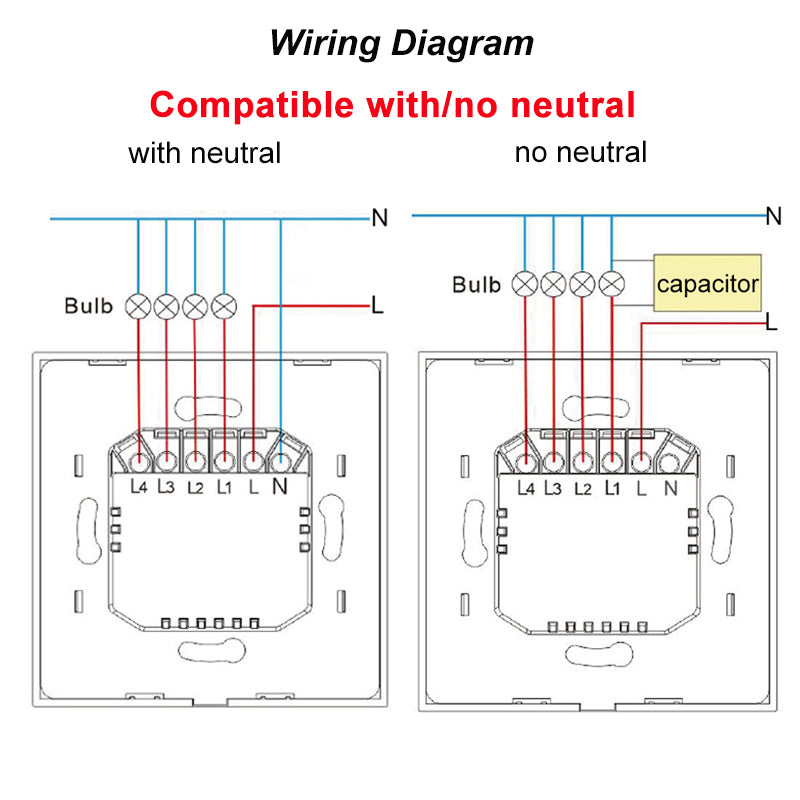 Wiring Diagram

Compatible with/no neutral

with neutral

N

Bulb

L

L4 L3 L2 L1 L N

no neutral

N

Bulb

capacitor

L

L4 L3 L2 L1 L N