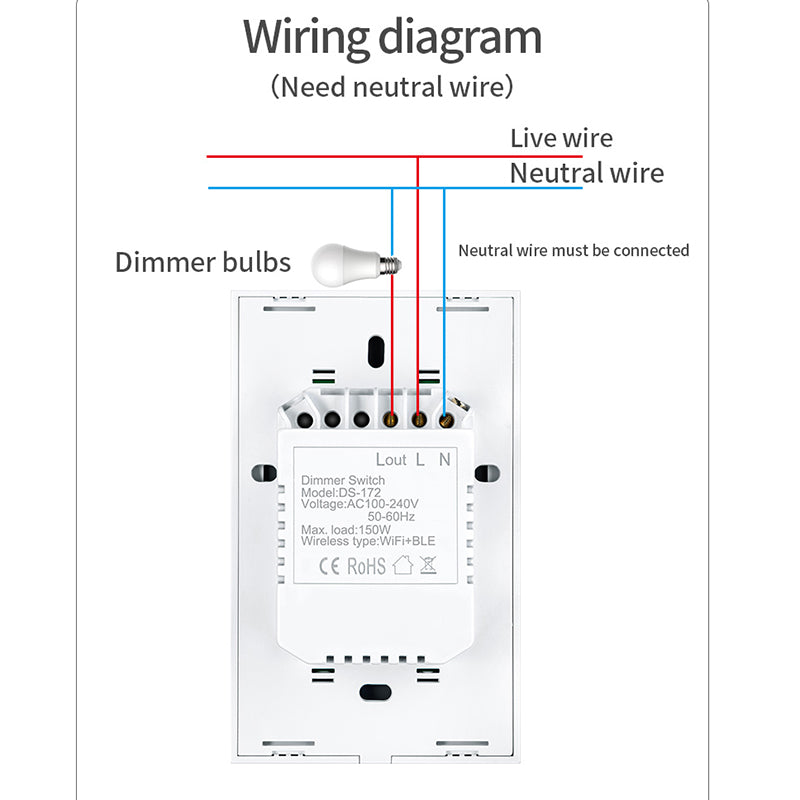 Wiring diagram
(Need neutral wire)

Live wire
Neutral wire

Dimmer bulbs

Neutral wire must be connected

Lout L N

Dimmer Switch
Model:DS-172
Voltage:AC100-240V
50-60Hz
Max. load:150W
Wireless type:WiFi+BLE

CE RoHS