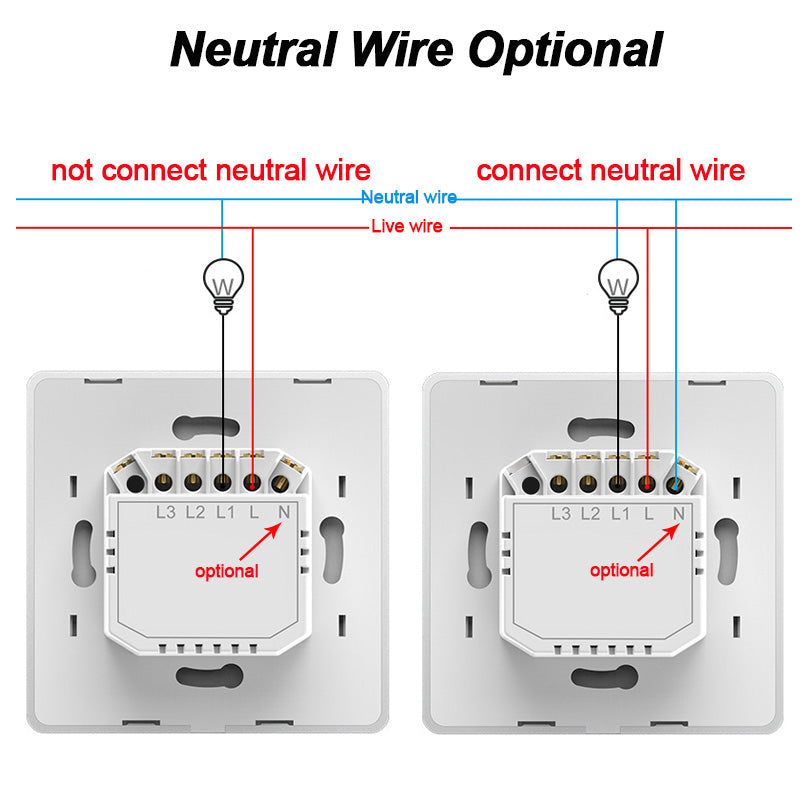 Neutral Wire Optional

not connect neutral wire

connect neutral wire

Neutral wire

Live wire

W

L3 L2 L1 L N

optional

W

L3 L2 L1 L N

optional