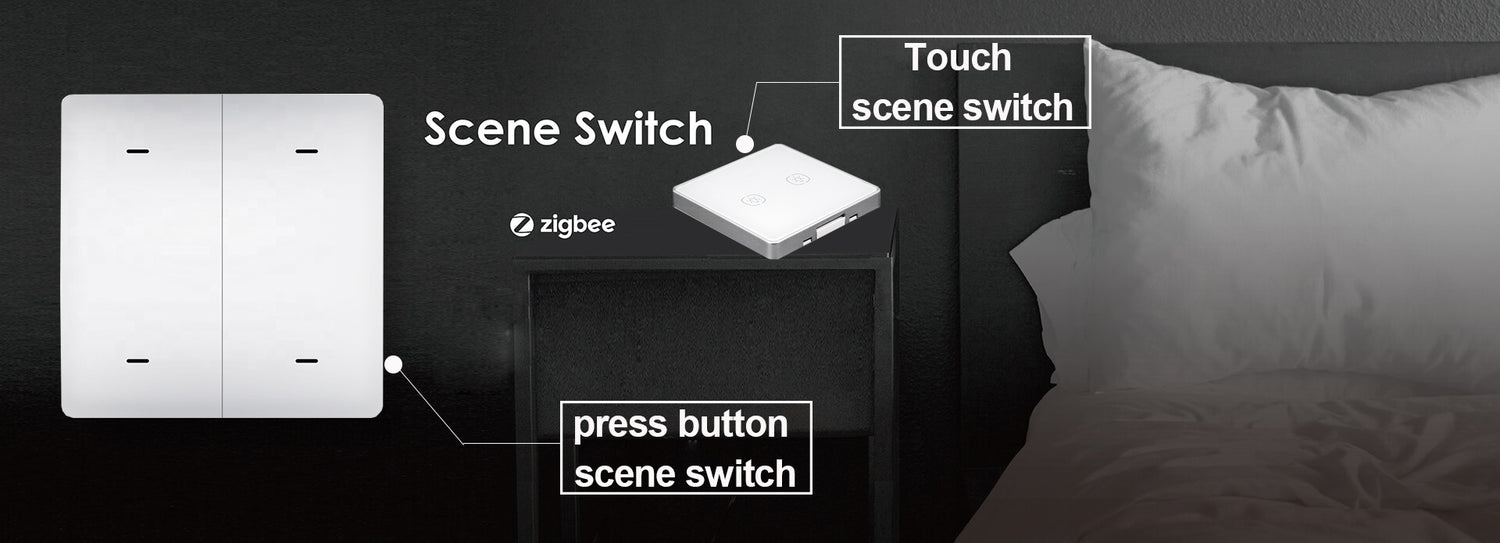 Scene Switch

Touch scene switch

zigbee

press button scene switch